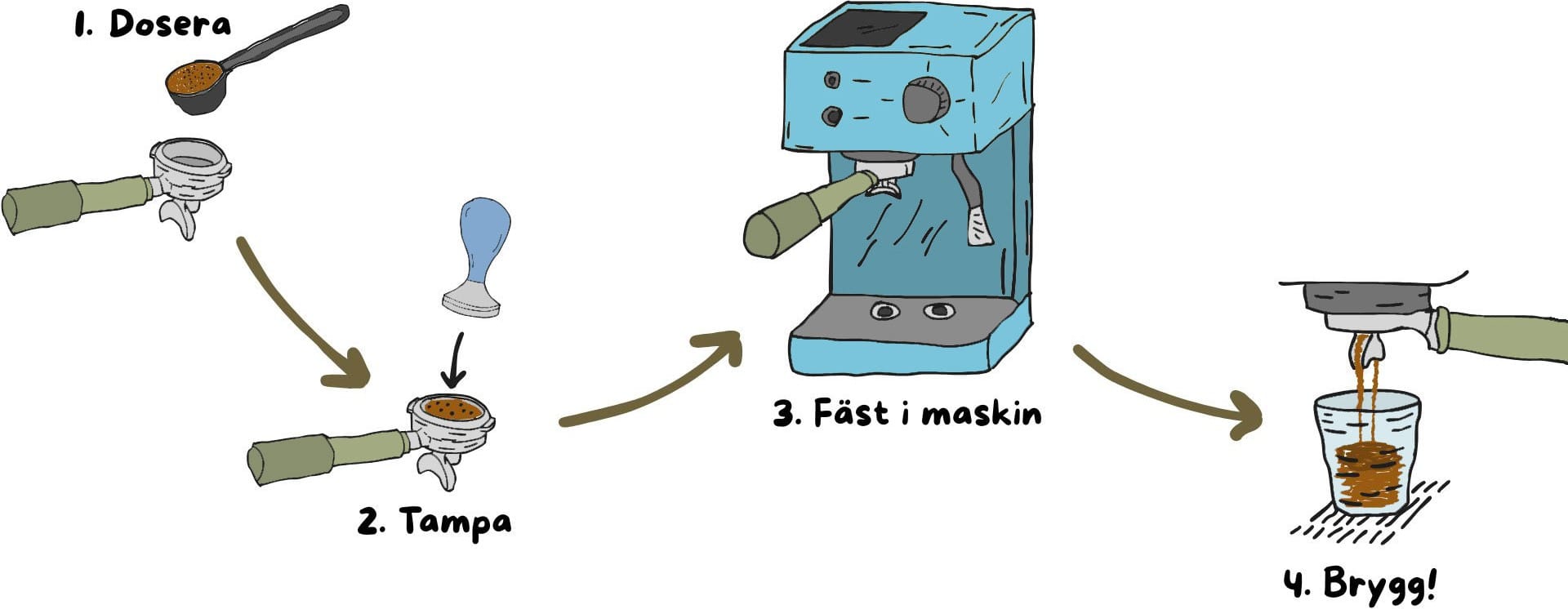 1. Dosera

2. Tampa

3. Fäst i maskin

4. Brygg!